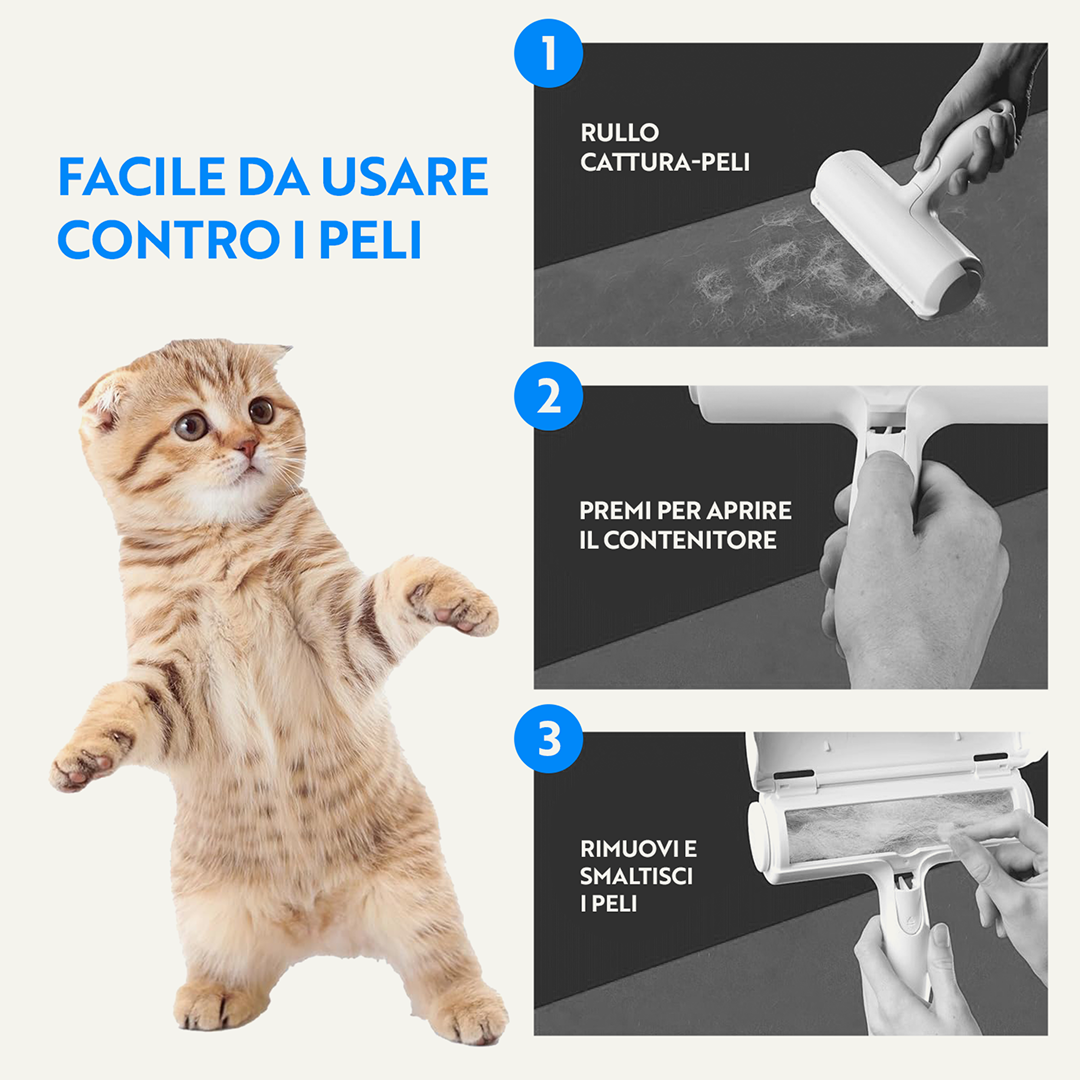 FACILE DA USARE CONTRO I PELI

1

RULLO CATTURA-PELI

2

PREMI PER APRIRE IL CONTENITORE

3

RIMUOVI E SMALTISCI I PELI