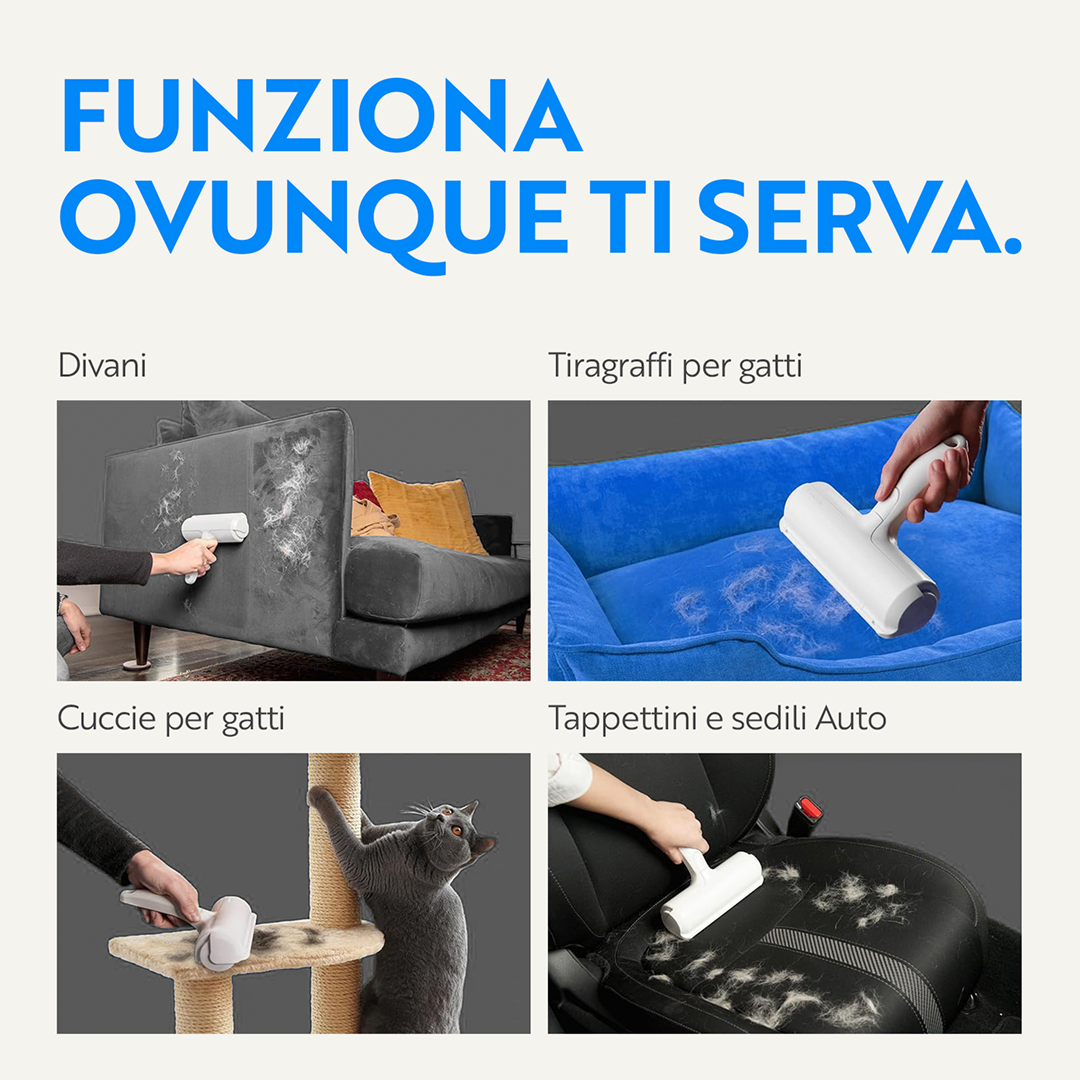 FUNZIONA OVUNQUE TI SERVA.

Divani

Tiragraffi per gatti

Cuccie per gatti

Tappettini e sedili Auto