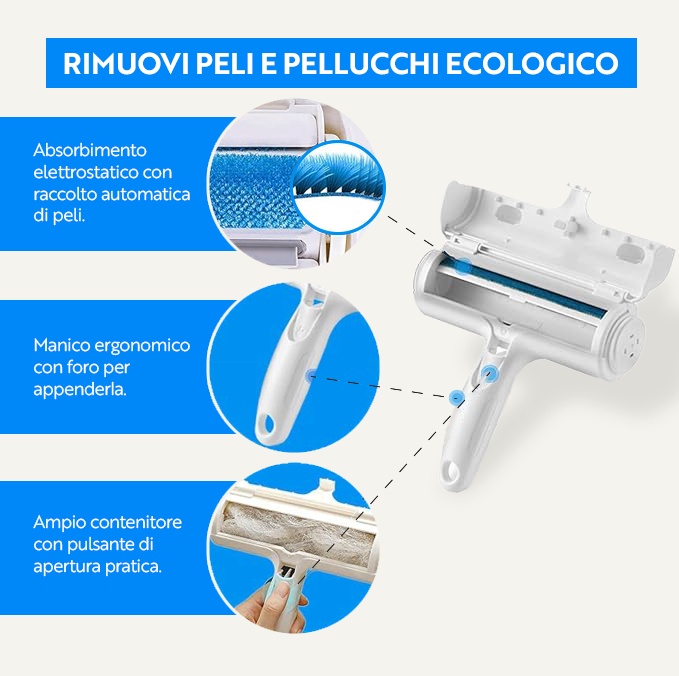 RIMUOVI PELI E PELLUCCHI ECOLOGICO

Absorbimento elettrostatico con raccolto automatica di peli.

Manico ergonomico con foro per appenderla.

Ampio contenitore con pulsante di apertura pratica.