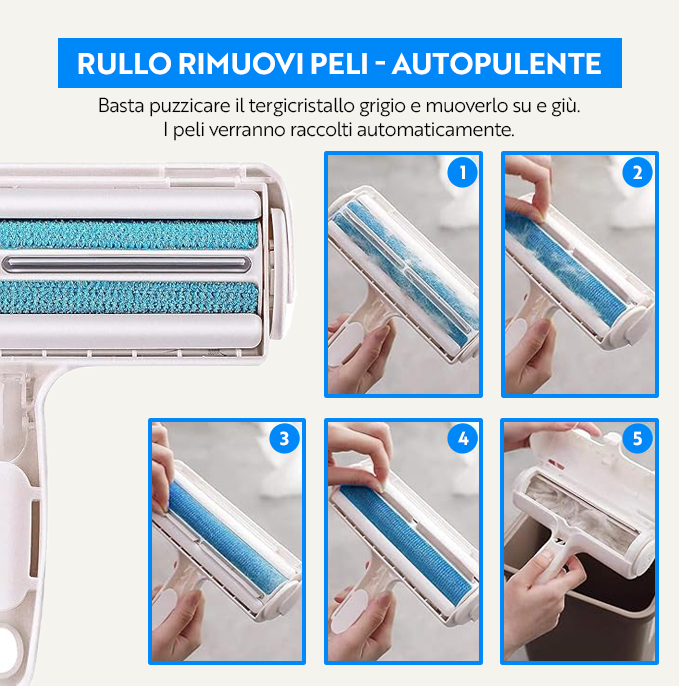 RULLO RIMUOVI PELI - AUTOPULENTE

Basta puzzicare il tergicristallo grigio e muoverlo su e giù.
I peli verranno raccolti automaticamente.

1

2

3

4

5